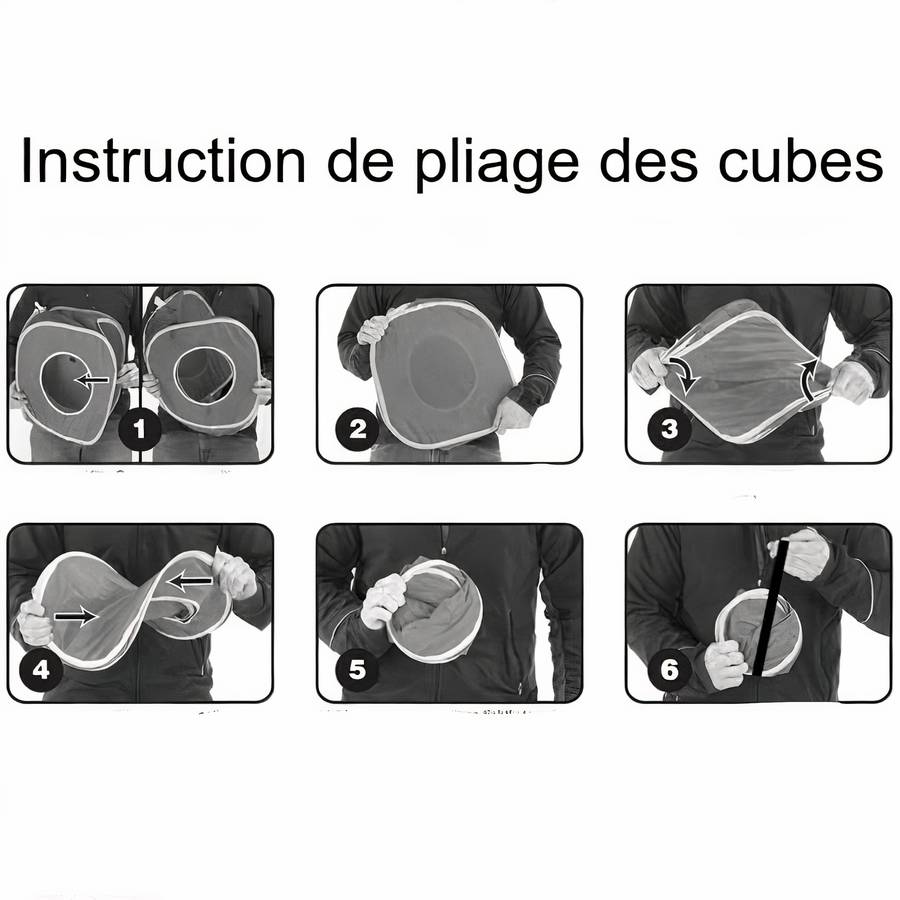 Instruction de pliage des cubes

1

2

3

4

5

6